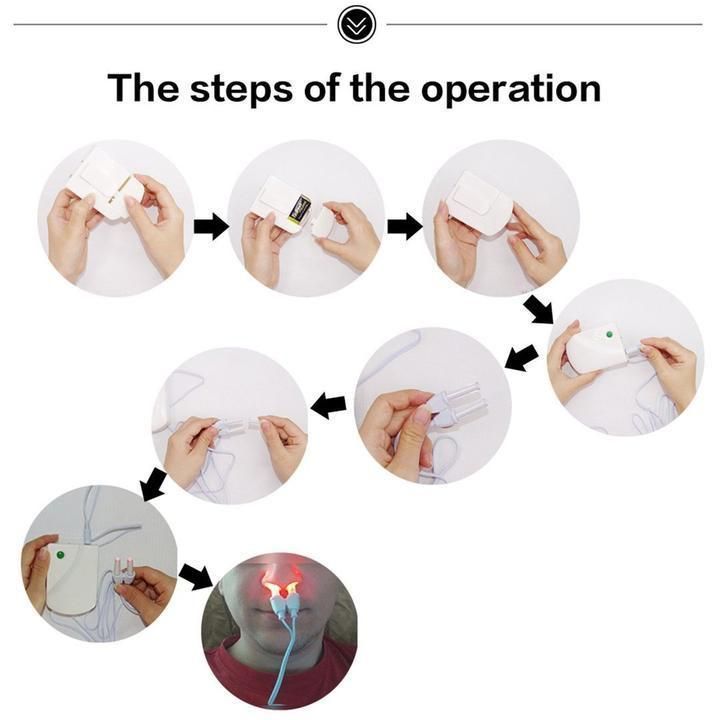 The steps of the operation