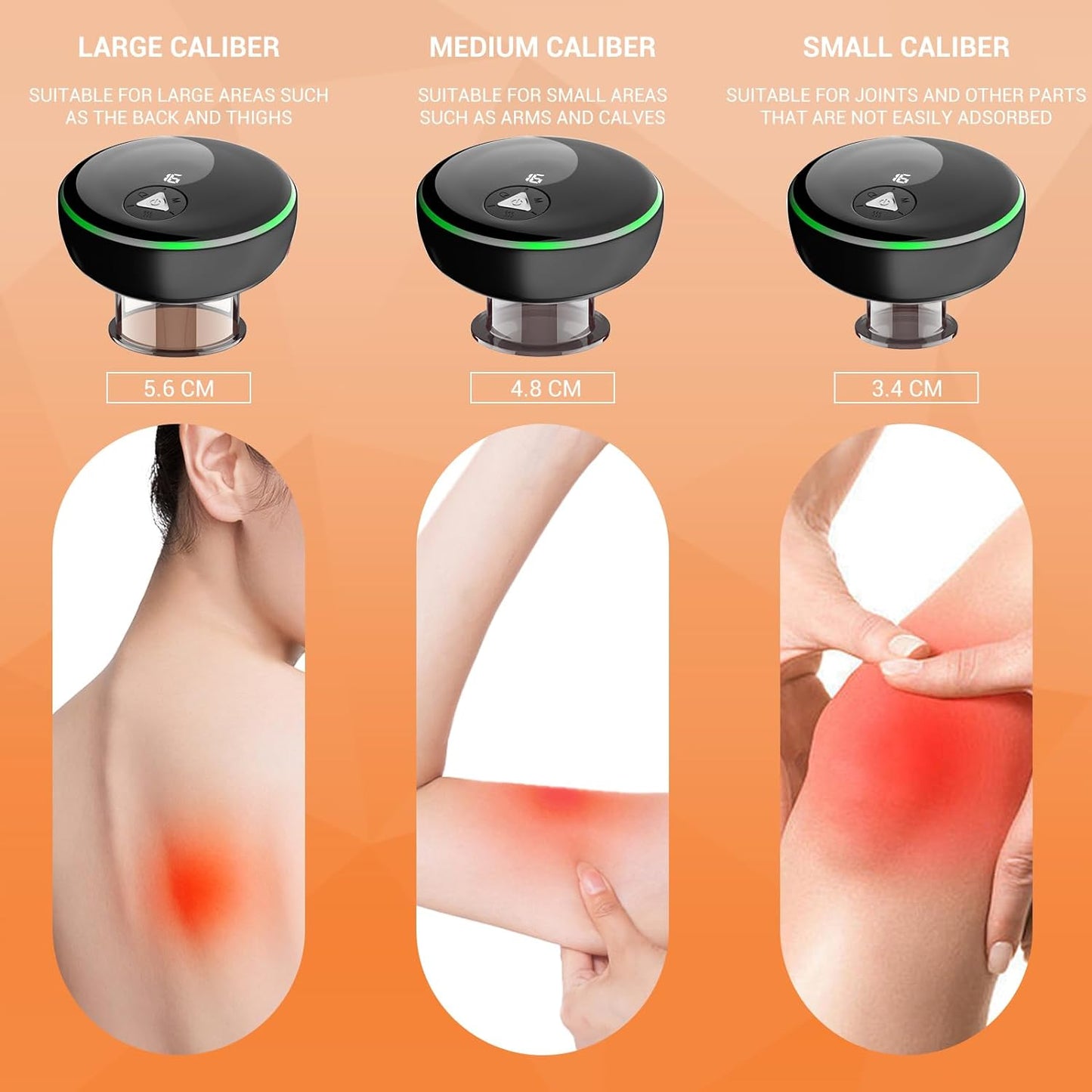 LARGE CALIBER

SUITABLE FOR LARGE AREAS SUCH AS THE BACK AND THIGHS

16

5.6 CM

MEDIUM CALIBER

SUITABLE FOR SMALL AREAS SUCH AS ARMS AND CALVES

16

4.8 CM

SMALL CALIBER

SUITABLE FOR JOINTS AND OTHER PARTS THAT ARE NOT EASILY ADSORBED

16

3.4 CM