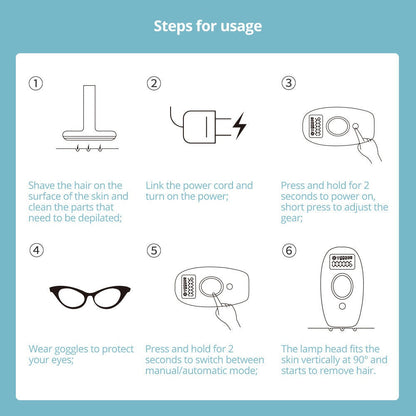 Steps for usage

①

Shave the hair on the surface of the skin and clean the parts that need to be depilated;

②

Link the power cord and turn on the power;

③

Press and hold for 2 seconds to power on, short press to adjust the gear;

④

Wear goggles to protect your eyes;

⑤

Press and hold for 2 seconds to switch between manual/automatic mode;

⑥

The lamp head fits the skin vertically at 90° and starts to remove hair.